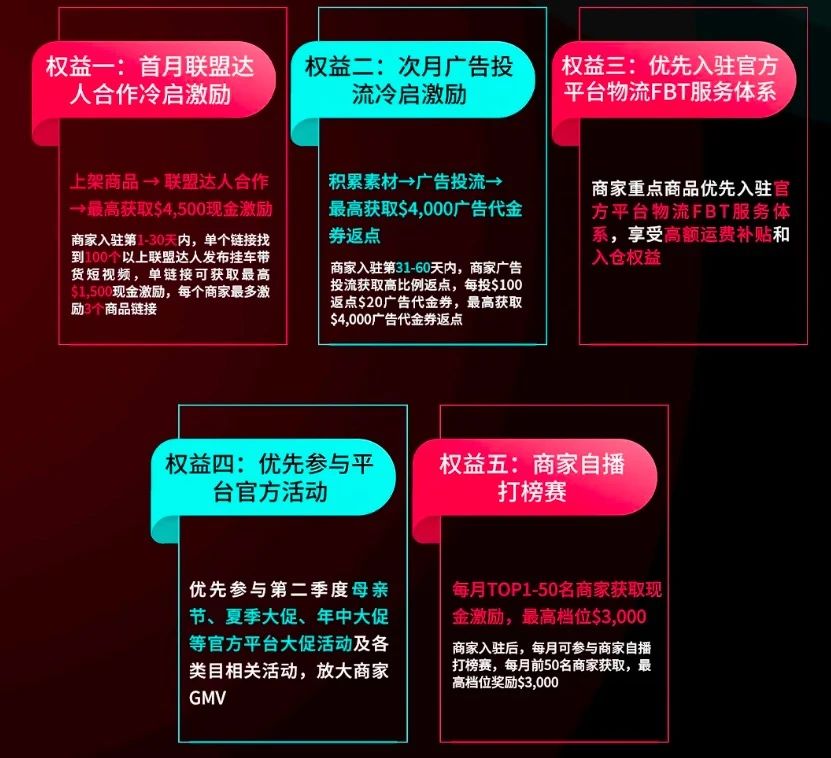 权益一：首月联盟达人合作冷启激励

上架商品 → 联盟达人合作→最高获取$4,500现金激励

商家入驻第1-30天内，单个链接找到100个以上联盟达人发布挂车带货短视频，单链接可获取最高$1,500现金激励，每个商家最多激励3个商品链接

权益二：次月广告投流冷启激励

积累素材→广告投流→最高获取$4,000广告代金券返点

商家入驻第31-60天内，商家广告投流获取高比例返点，每投$100返点$20广告代金券，最高获取$4,000广告代金券返点

权益三：优先入驻官方平台物流FBT服务体系

商家重点商品优先入驻官方平台物流FBT服务体系，享受高额运费补贴和入仓权益

权益四：优先参与平台官方活动

优先参与第二季度母亲节、夏季大促、年中大促等官方平台大促活动及各类目相关活动，放大商家GMV

权益五：商家自播打榜赛

每月TOP1-50名商家获取现金激励，最高档位$3,000

商家入驻后，每月可参与商家自播打榜赛，每月前50名商家获取，最高档位奖励$3,000